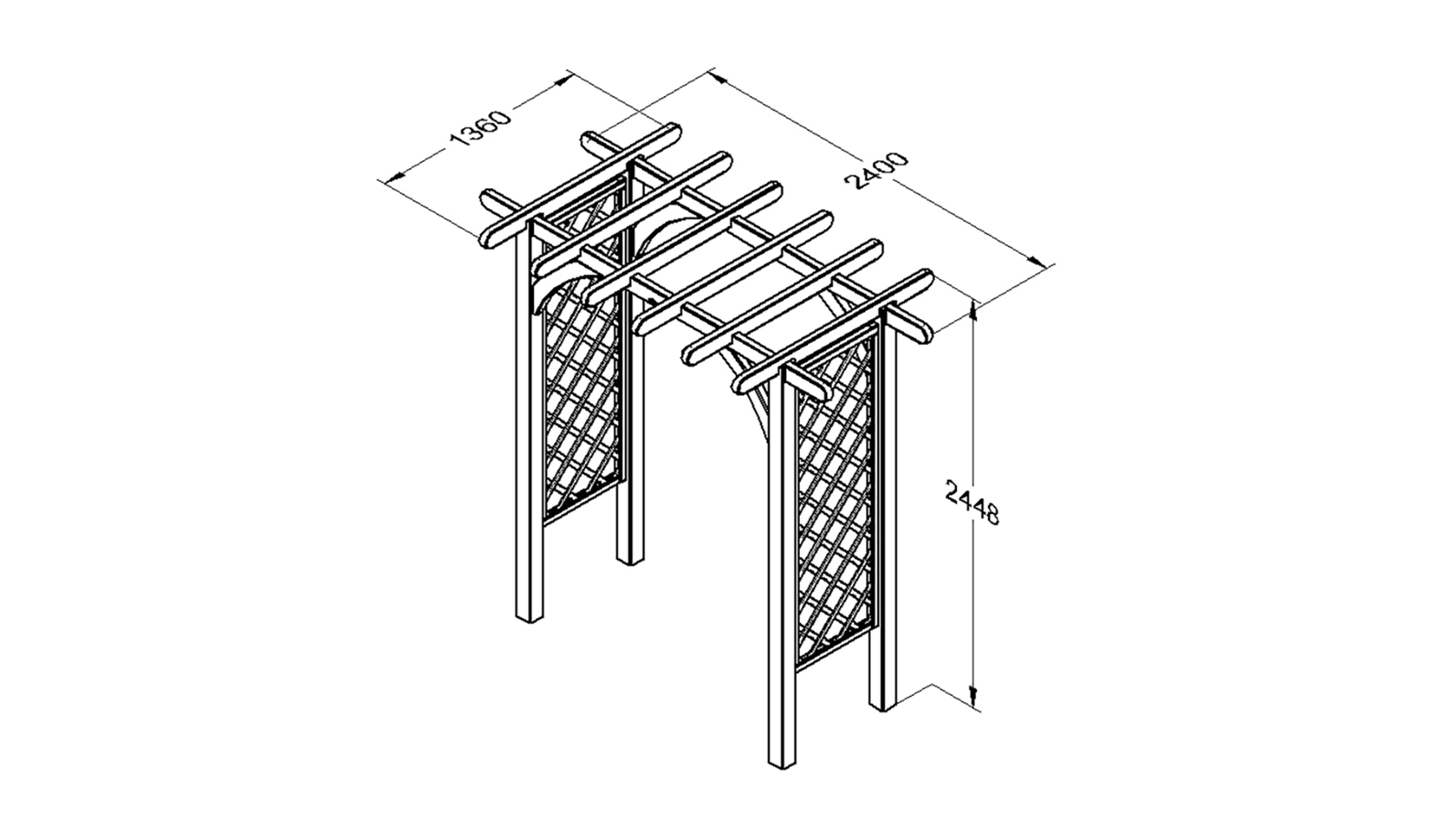 1360
2400
2448